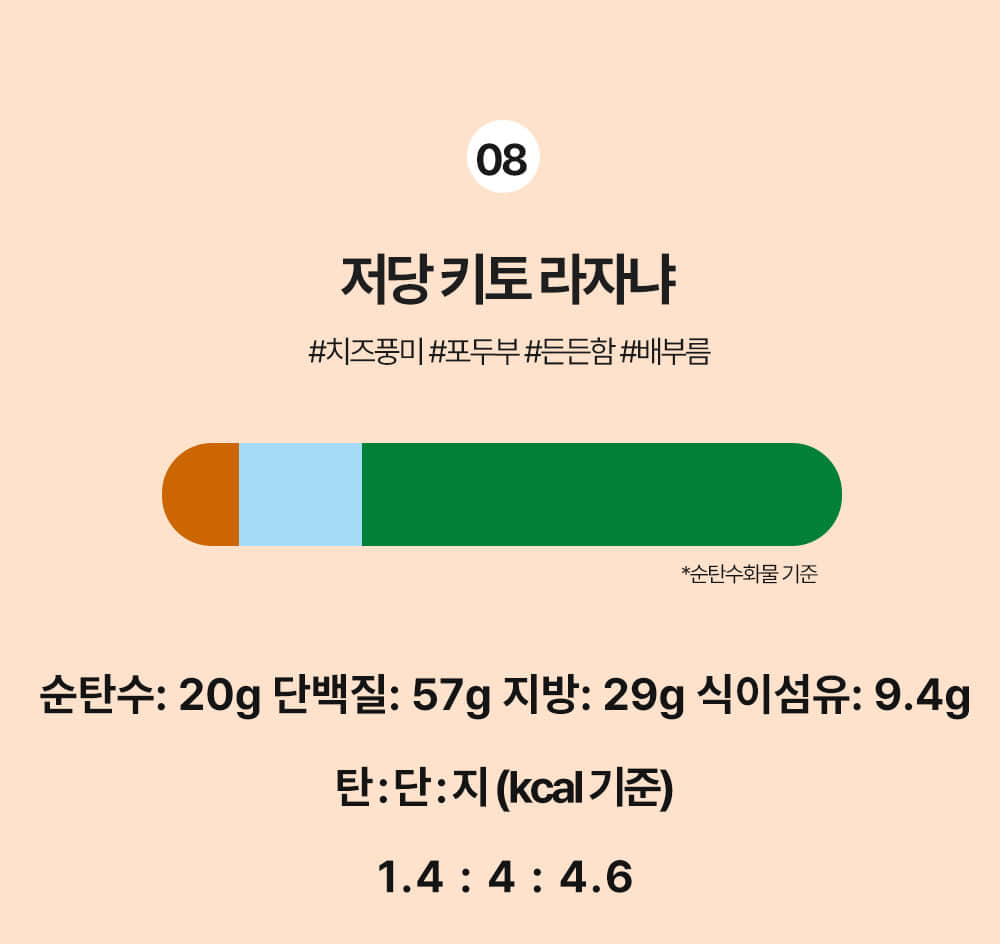 08

저당 키토 라자냐

#치즈풍미 #포두부 #든든함 #배부름

*순탄수화물 기준

순탄수: 20g 단백질: 57g 지방: 29g 식이섬유: 9.4g

탄 : 단 : 지 (kcal 기준)

1.4 : 4 : 4.6